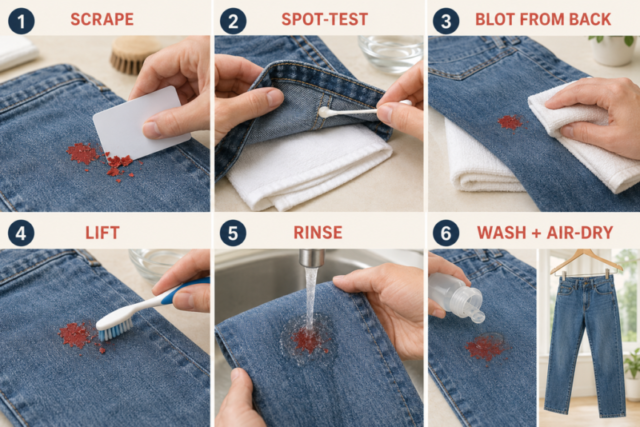 1 SCRAPE

2 SPOT-TEST

3 BLOT FROM BACK

4 LIFT

5 RINSE

6 WASH + AIR-DRY