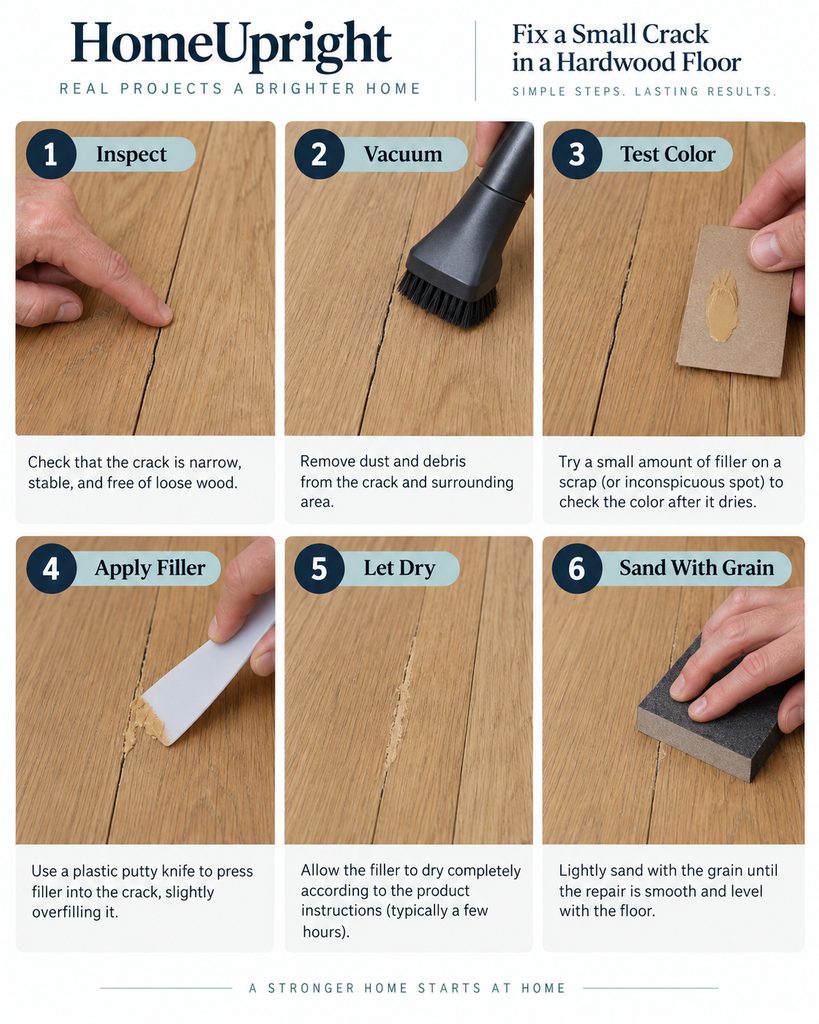 HomeUpright
REAL PROJECTS A BRIGHTER HOME

Fix a Small Crack in a Hardwood Floor
SIMPLE STEPS. LASTING RESULTS.

1 Inspect
Check that the crack is narrow, stable, and free of loose wood.

2 Vacuum
Remove dust and debris from the crack and surrounding area.

3 Test Color
Try a small amount of filler on a scrap (or inconspicuous spot) to check the color after it dries.

4 Apply Filler
Use a plastic putty knife to press filler into the crack, slightly overfilling it.

5 Let Dry
Allow the filler to dry completely according to the product instructions (typically a few hours).

6 Sand With Grain
Lightly sand with the grain until the repair is smooth and level with the floor.

A STRONGER HOME STARTS AT HOME